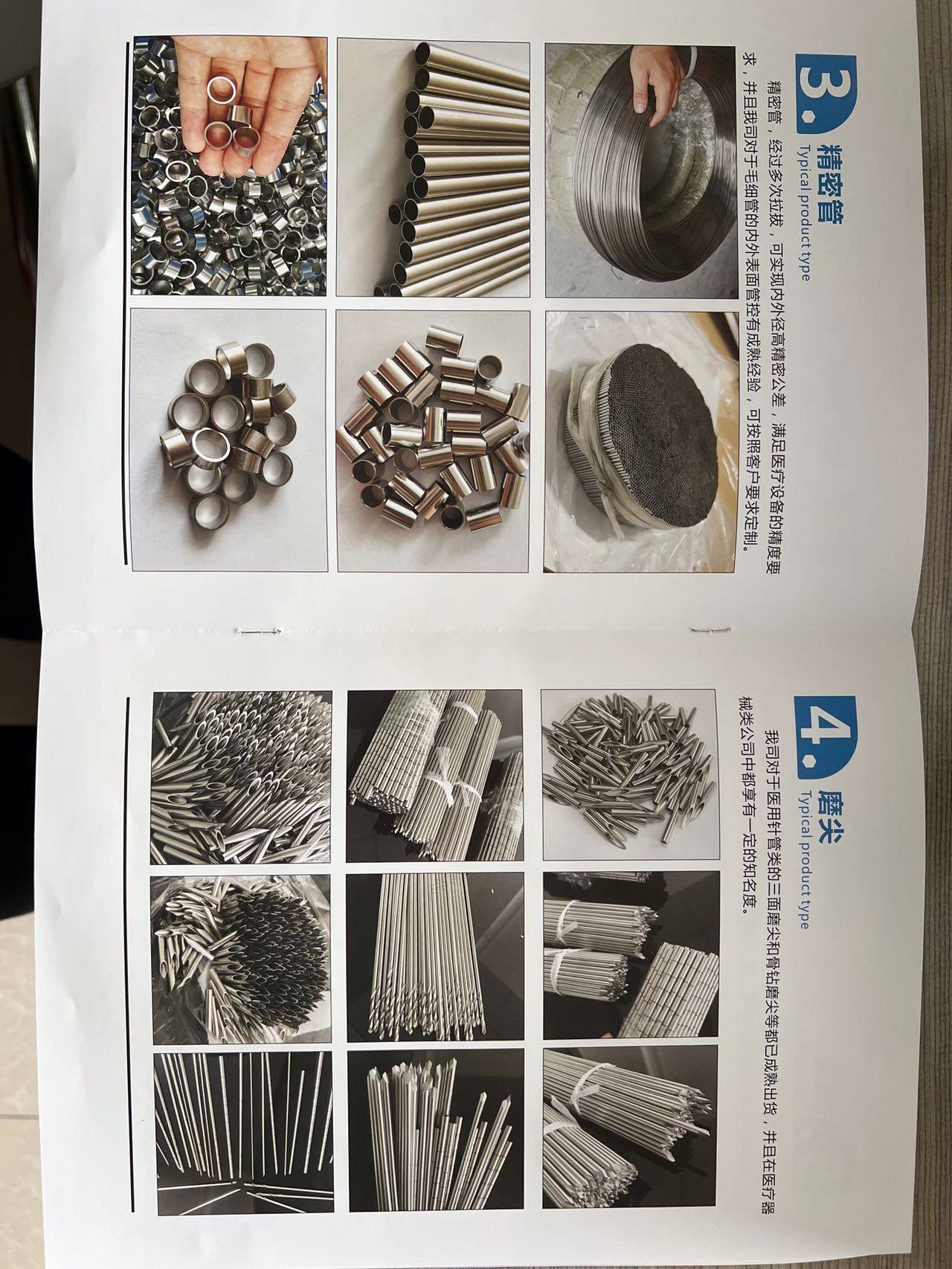 3. 精密管
Typical product type

精密管，经过多次拉拔，可实现内外径高精密公差，满足医疗设备的精度要求，并且我司对于毛细管的内外表面管控有成熟经验，可按照客户要求定制。

4. 磨尖
Typical product type

我司对于医用针管类的三面磨尖和骨钻磨尖等都已成熟出货，并且在医疗器械类公司中都享有一定的知名度。